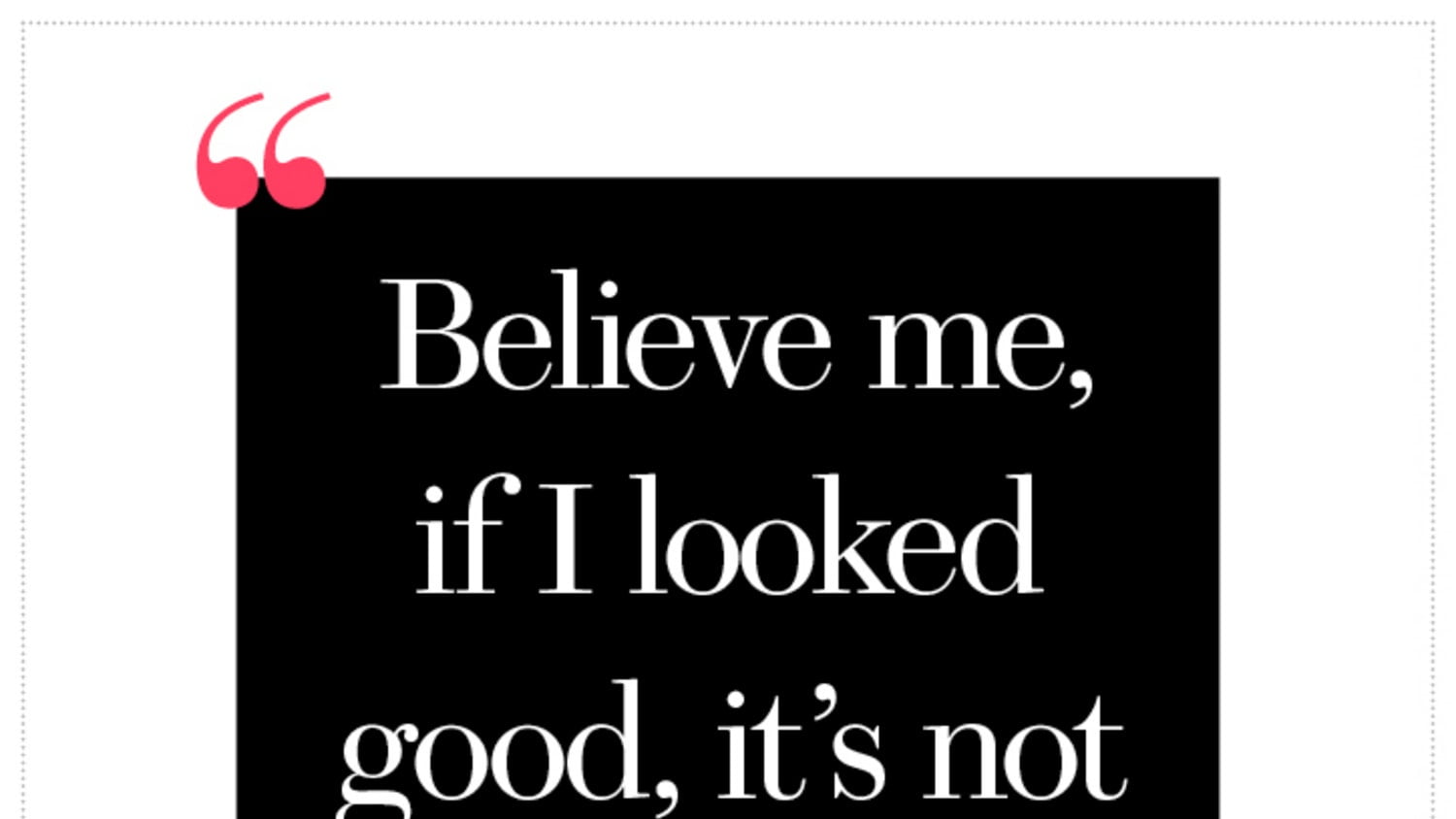 “

Believe me, if I looked good, it’s not